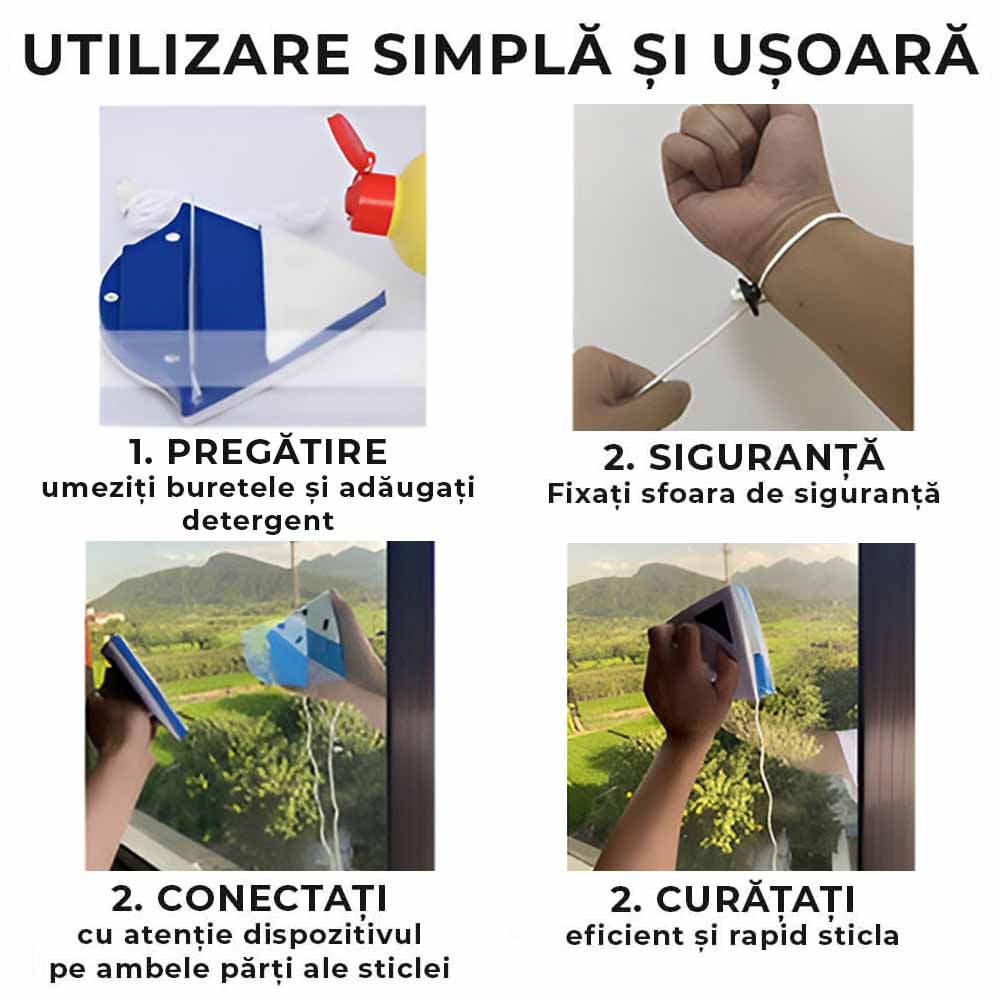 UTILIZARE SIMPLĂ ȘI UȘOARĂ

1. PREGĂTIRE
umeziți buretele și adăugați detergent

2. SIGURANȚĂ
Fixați sfoara de siguranță

2. CONECTAȚI
cu atenție dispozitivul pe ambele părți ale sticlei

2. CURĂȚAȚI
eficient și rapid sticla